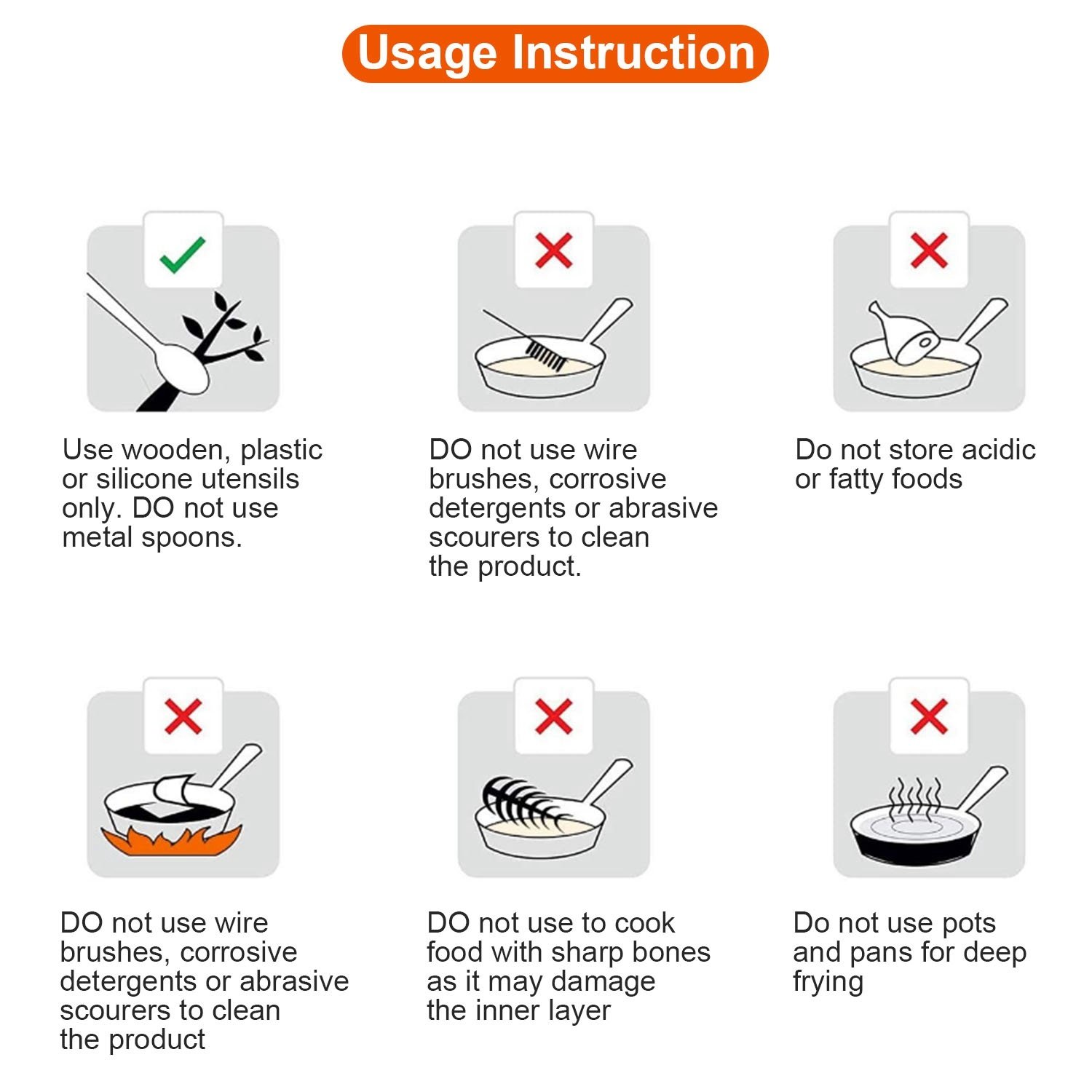 Usage Instruction

Use wooden, plastic or silicone utensils only. DO not use metal spoons.

DO not use wire brushes, corrosive detergents or abrasive scourers to clean the product.

Do not store acidic or fatty foods

DO not use wire brushes, corrosive detergents or abrasive scourers to clean the product

DO not use to cook food with sharp bones as it may damage the inner layer

Do not use pots and pans for deep frying